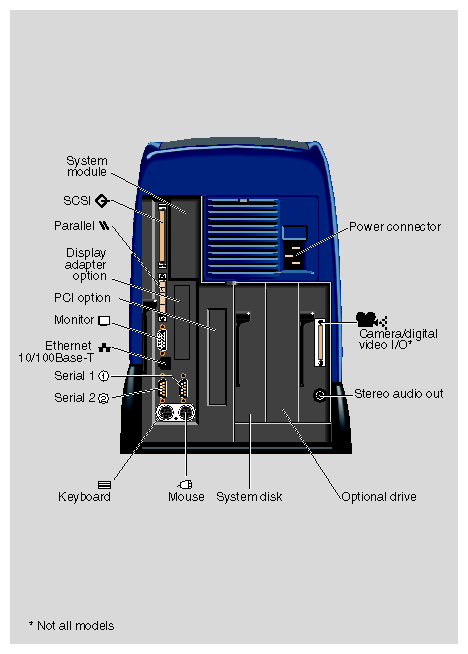 System module

SCSI

Parallel

Display adapter option

PCI option

Monitor

Ethernet 10/100Base-T

Serial 1 ①

Serial 2 ②

Power connector

Camera/digital video I/O*

Stereo audio out

Keyboard

Mouse

System disk

Optional drive

* Not all models